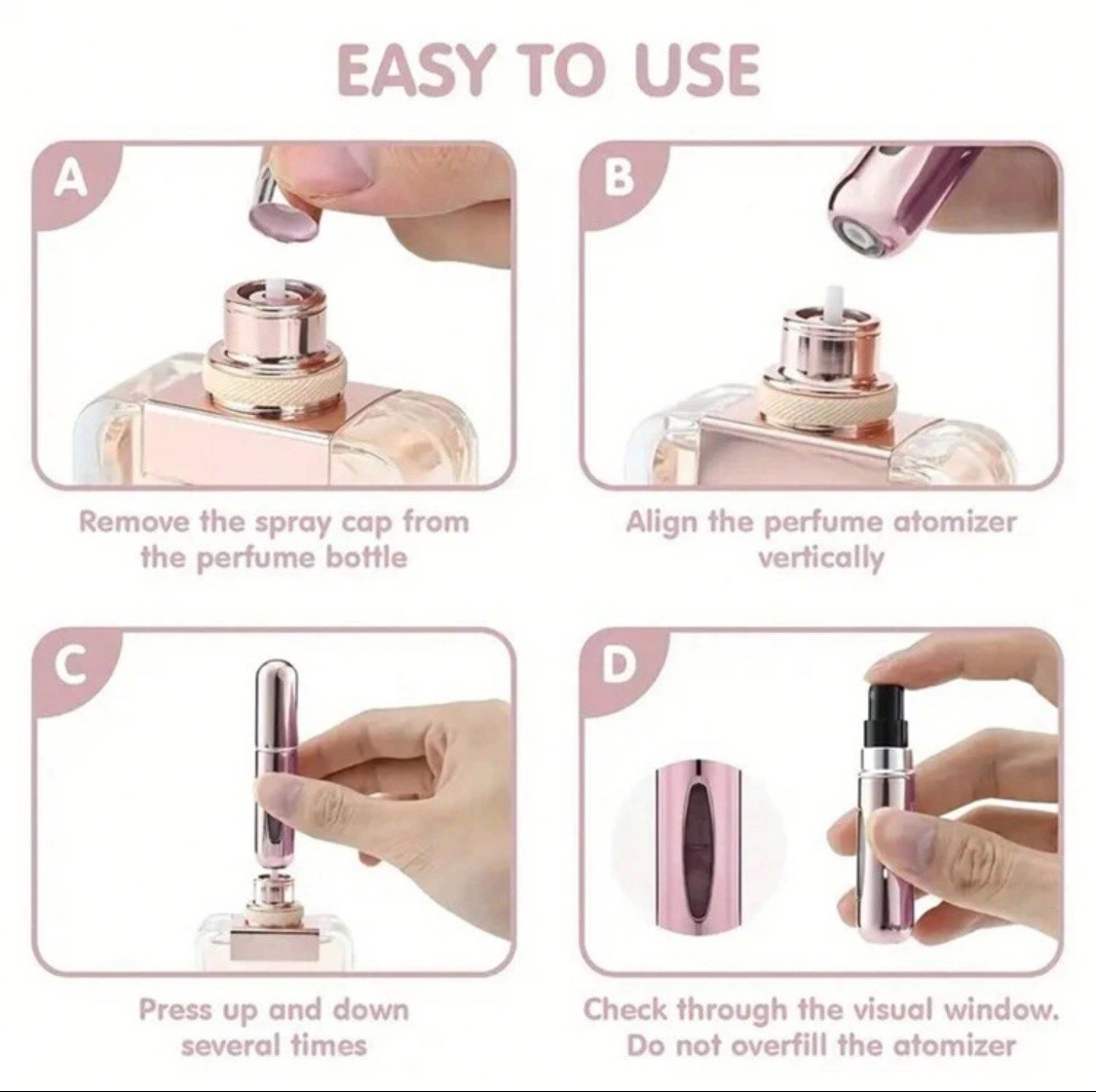 EASY TO USE

A

Remove the spray cap from the perfume bottle

B

Align the perfume atomizer vertically

C

Press up and down several times

D

Check through the visual window. Do not overfill the atomizer