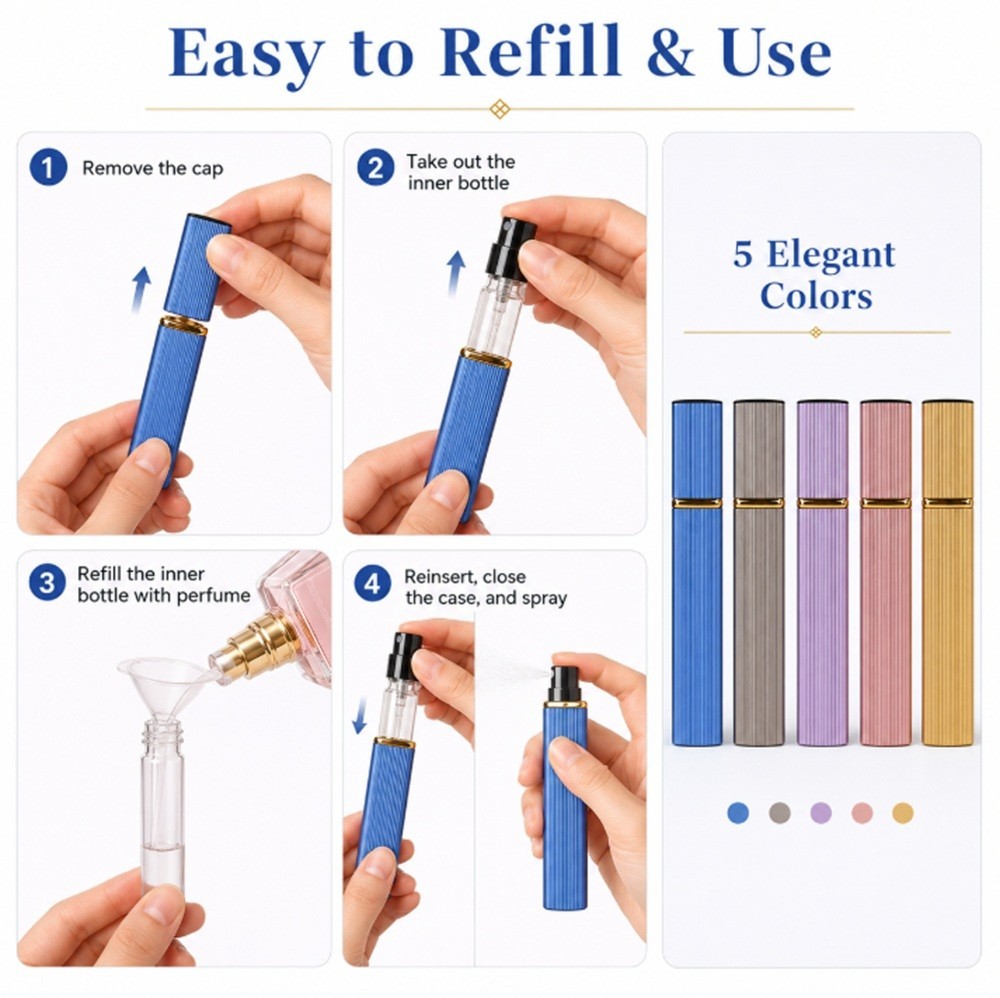 Easy to Refill & Use

1 Remove the cap

2 Take out the inner bottle

3 Refill the inner bottle with perfume

4 Reinsert, close the case, and spray

5 Elegant Colors