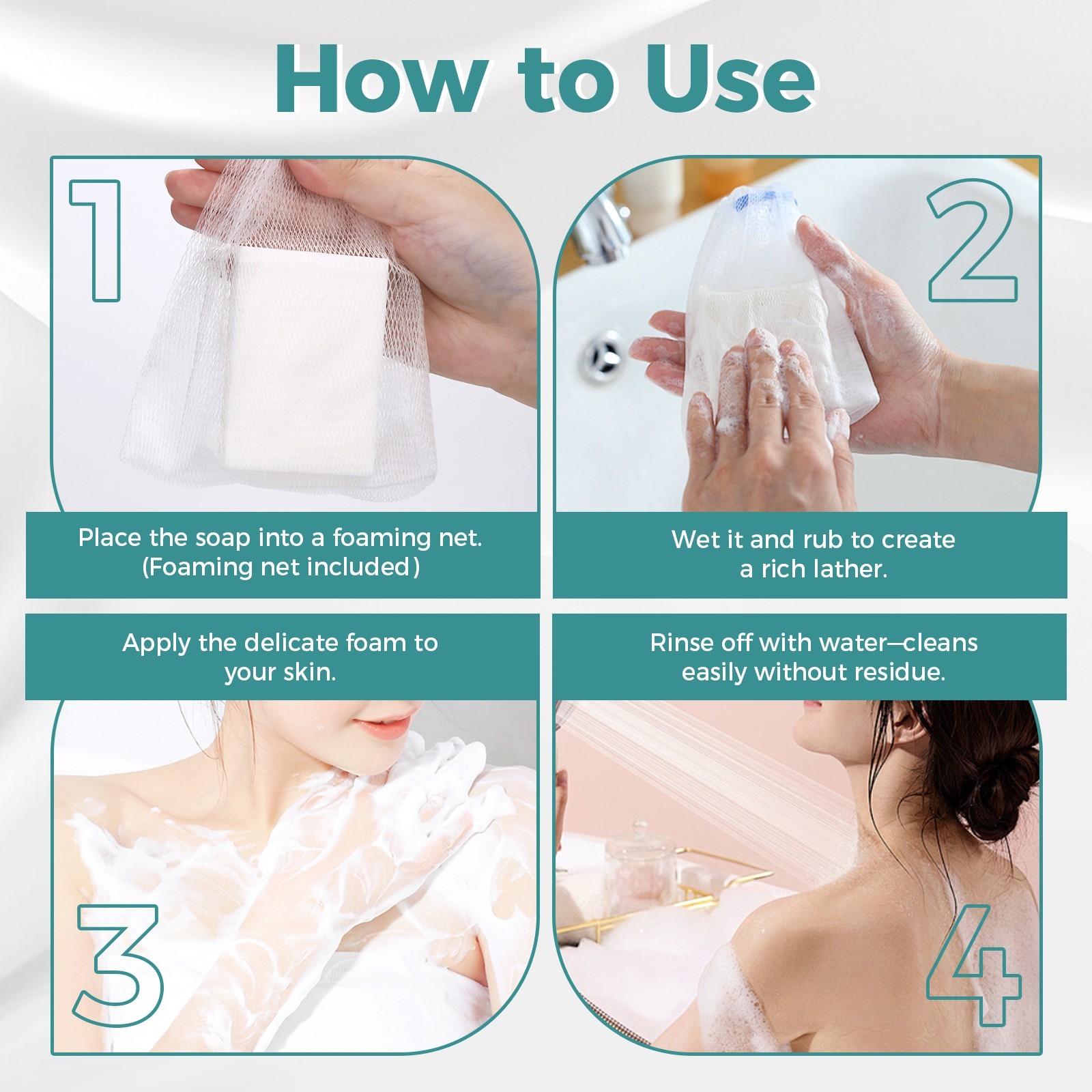 How to Use

1

Place the soap into a foaming net. (Foaming net included)

2

Wet it and rub to create a rich lather.

Apply the delicate foam to your skin.

3

Rinse off with water—cleans easily without residue.

4